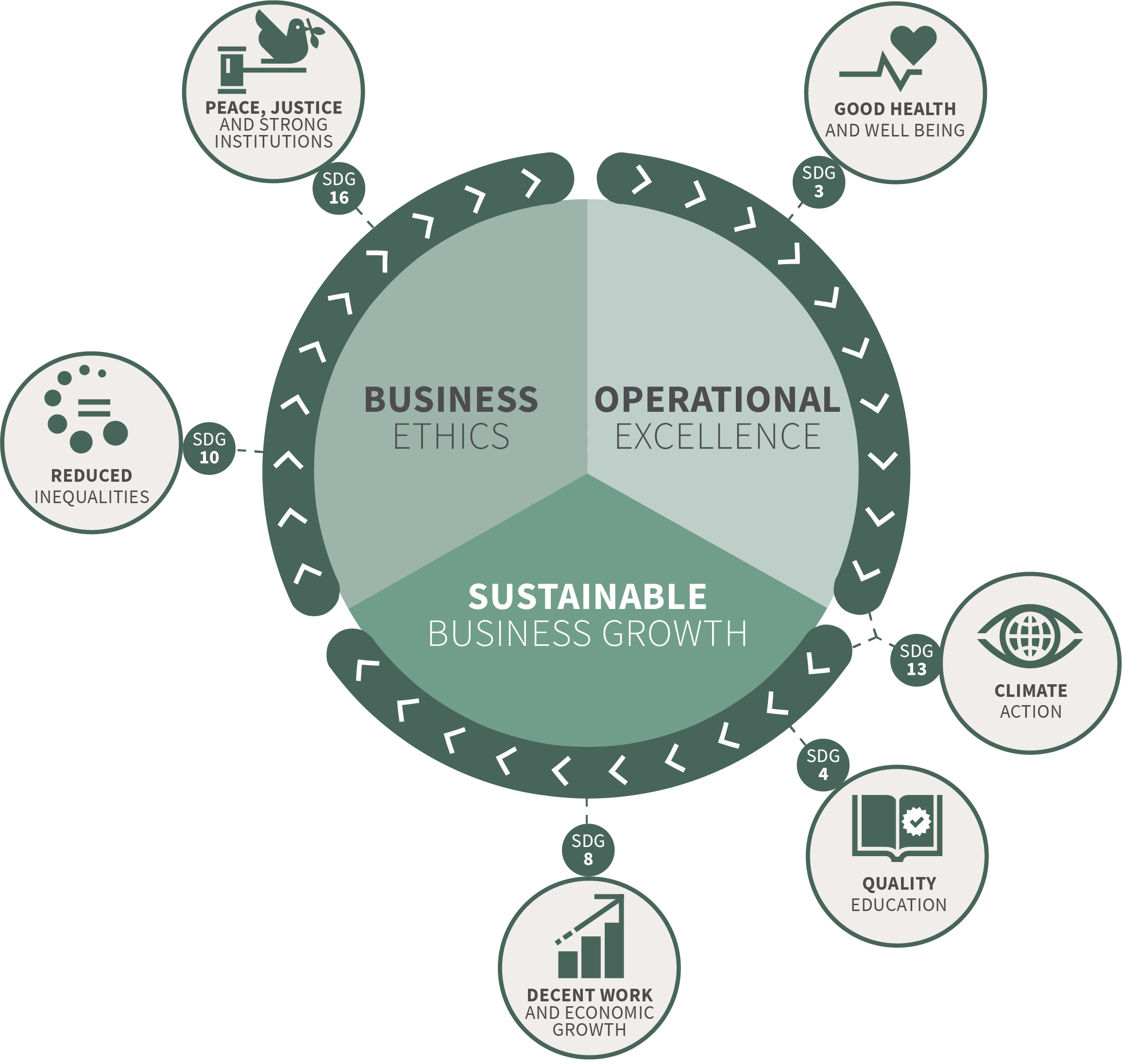 PEACE, JUSTICE AND STRONG INSTITUTIONS

SDG 16

GOOD HEALTH AND WELL BEING

SDG 3

REDUCED INEQUALITIES

SDG 10

BUSINESS ETHICS

OPERATIONAL EXCELLENCE

SUSTAINABLE BUSINESS GROWTH

SDG 13

CLIMATE ACTION

SDG 4

QUALITY EDUCATION

SDG 8

DECENT WORK AND ECONOMIC GROWTH